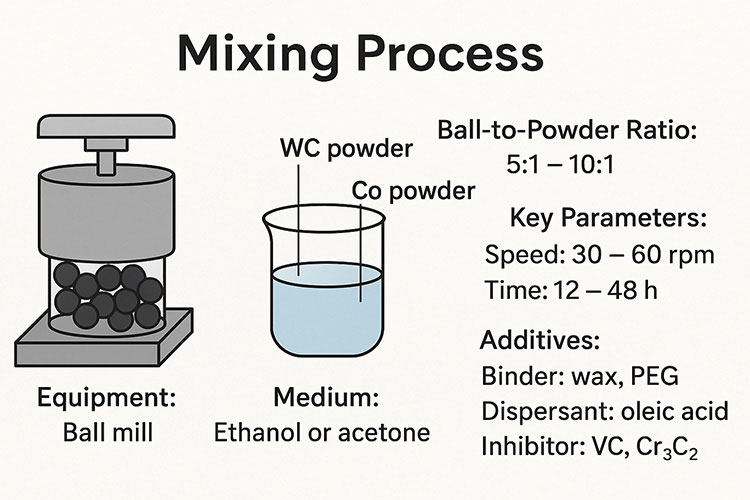 Mixing Process

WC powder

Co powder

Equipment:
Ball mill

Medium:
Ethanol or acetone

Ball-to-Powder Ratio:
5:1 – 10:1

Key Parameters:
Speed: 30 – 60 rpm
Time: 12 – 48 h

Additives:
Binder: wax, PEG
Dispersant: oleic acid
Inhibitor: VC, $Cr_3C_2$